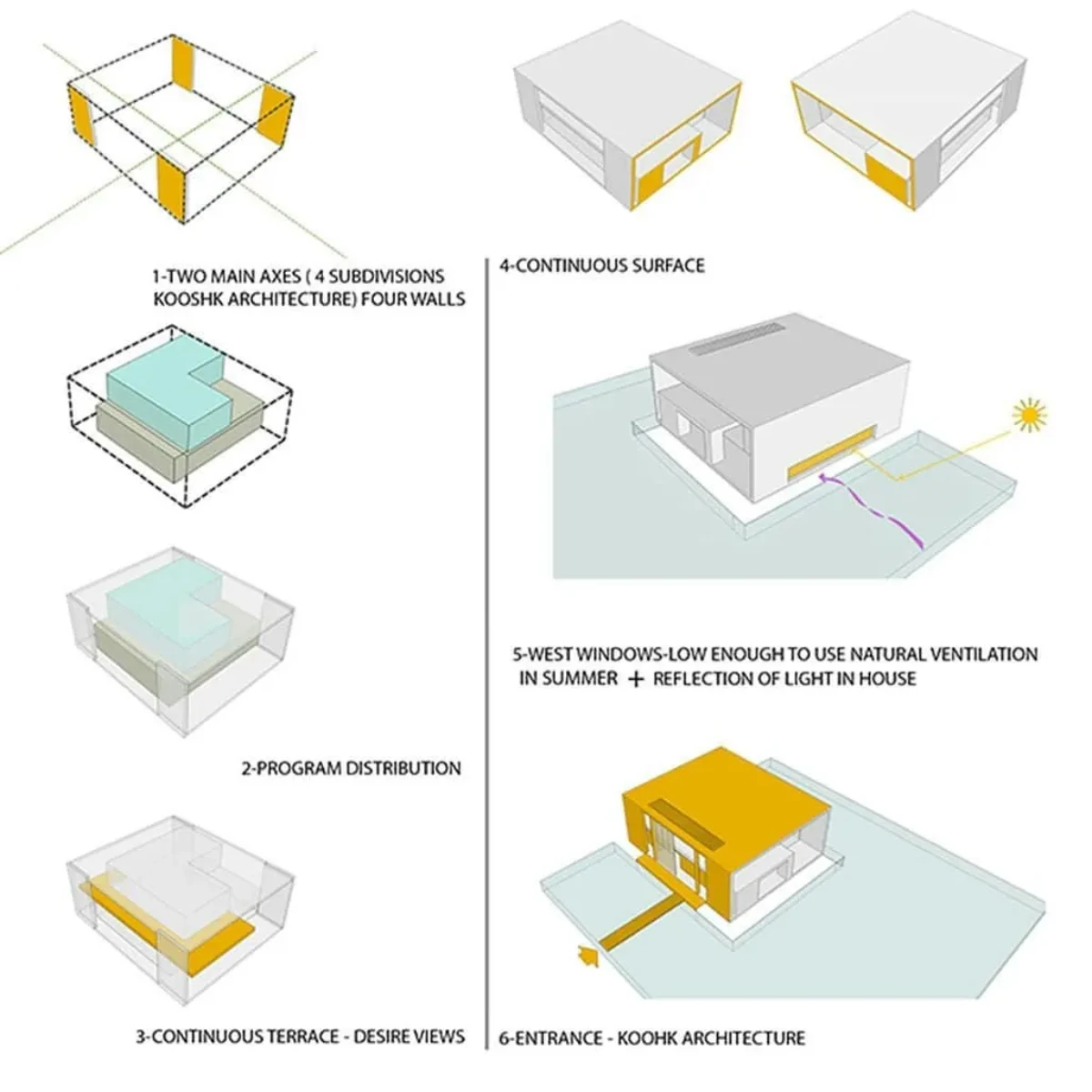 1-TWO MAIN AXES ( 4 SUBDIVISIONS KOOSHK ARCHITECTURE) FOUR WALLS

2-PROGRAM DISTRIBUTION

3-CONTINUOUS TERRACE - DESIRE VIEWS

4-CONTINUOUS SURFACE

5-WEST WINDOWS-LOW ENOUGH TO USE NATURAL VENTILATION IN SUMMER + REFLECTION OF LIGHT IN HOUSE

6-ENTRANCE - KOOHK ARCHITECTURE