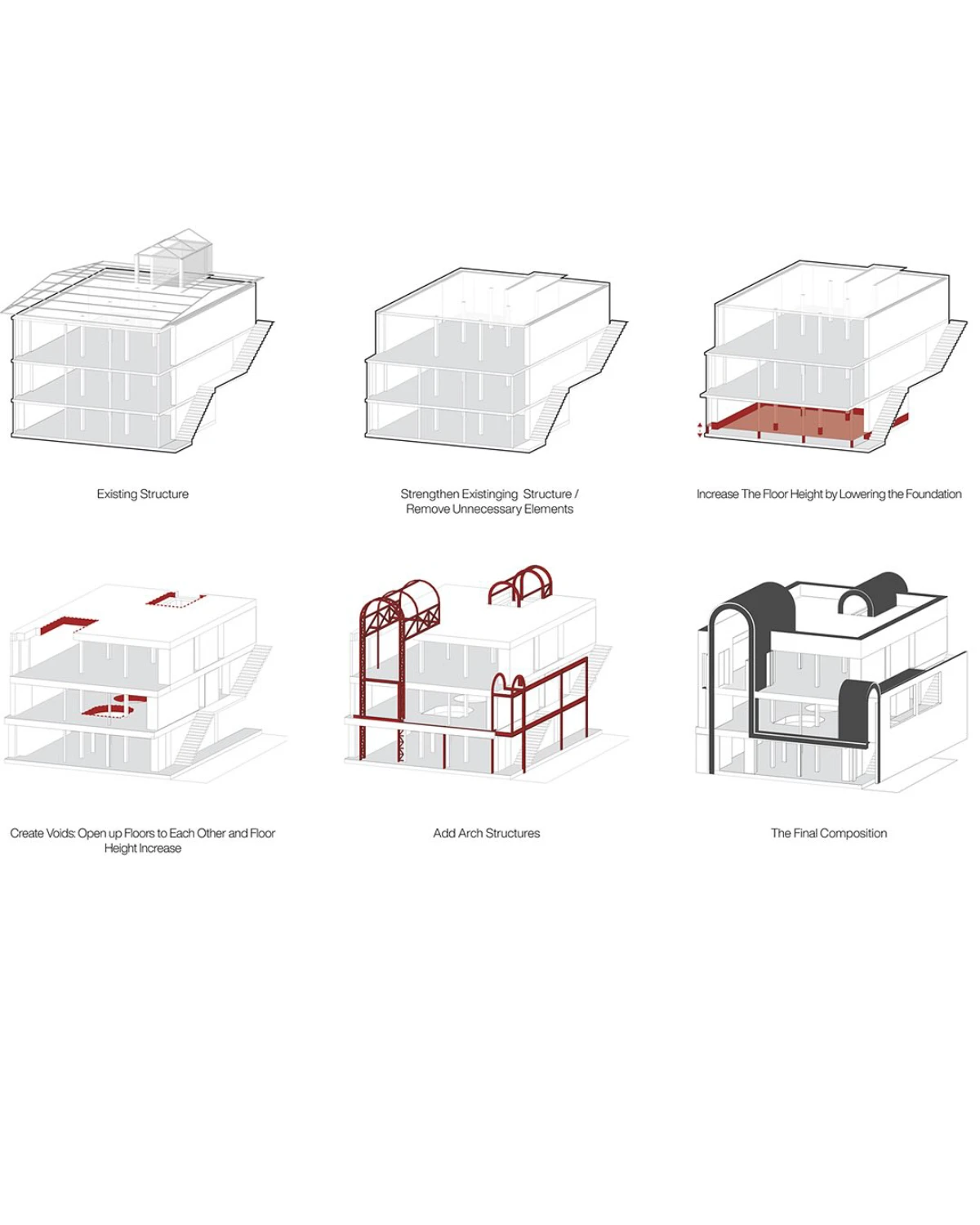 Existing Structure

Strengthen Existinging Structure / Remove Unnecessary Elements

Increase The Floor Height by Lowering the Foundation

Create Voids: Open up Floors to Each Other and Floor Height Increase

Add Arch Structures

The Final Composition