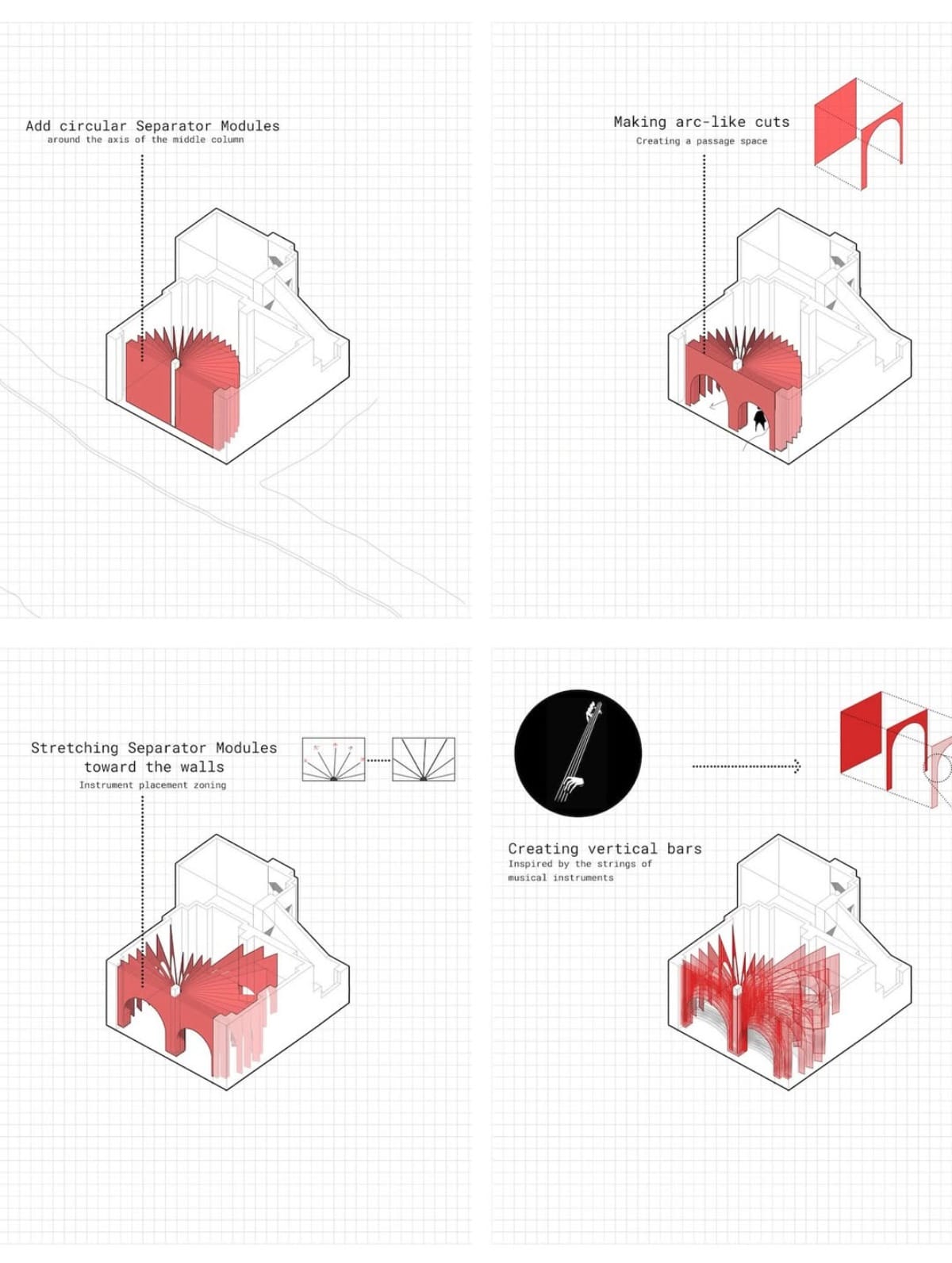 Add circular Separator Modules
around the axis of the middle column

Making arc-like cuts
Creating a passage space

Stretching Separator Modules toward the walls
Instrument placement zoning

Creating vertical bars
Inspired by the strings of musical instruments