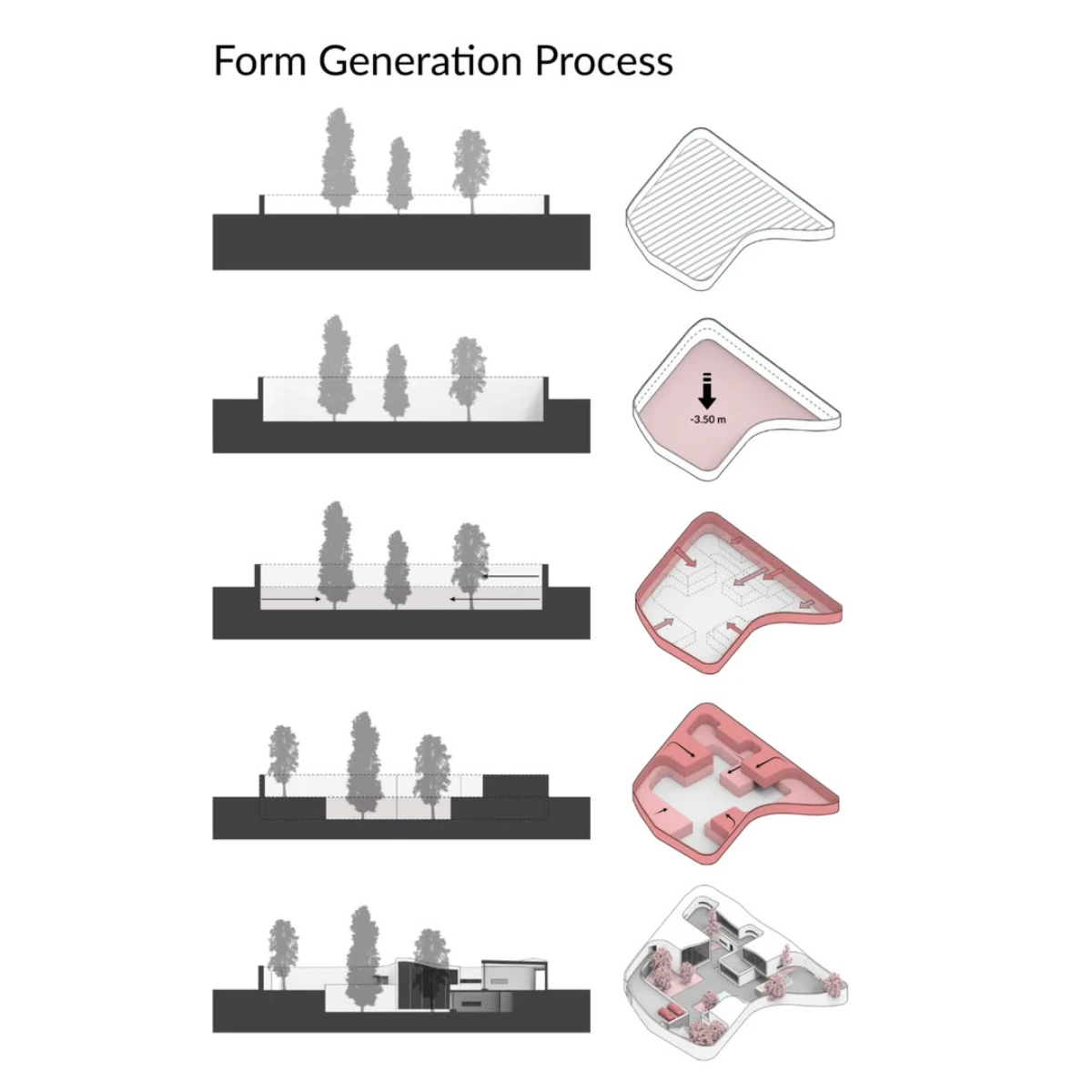 Form Generation Process

-3.50 m